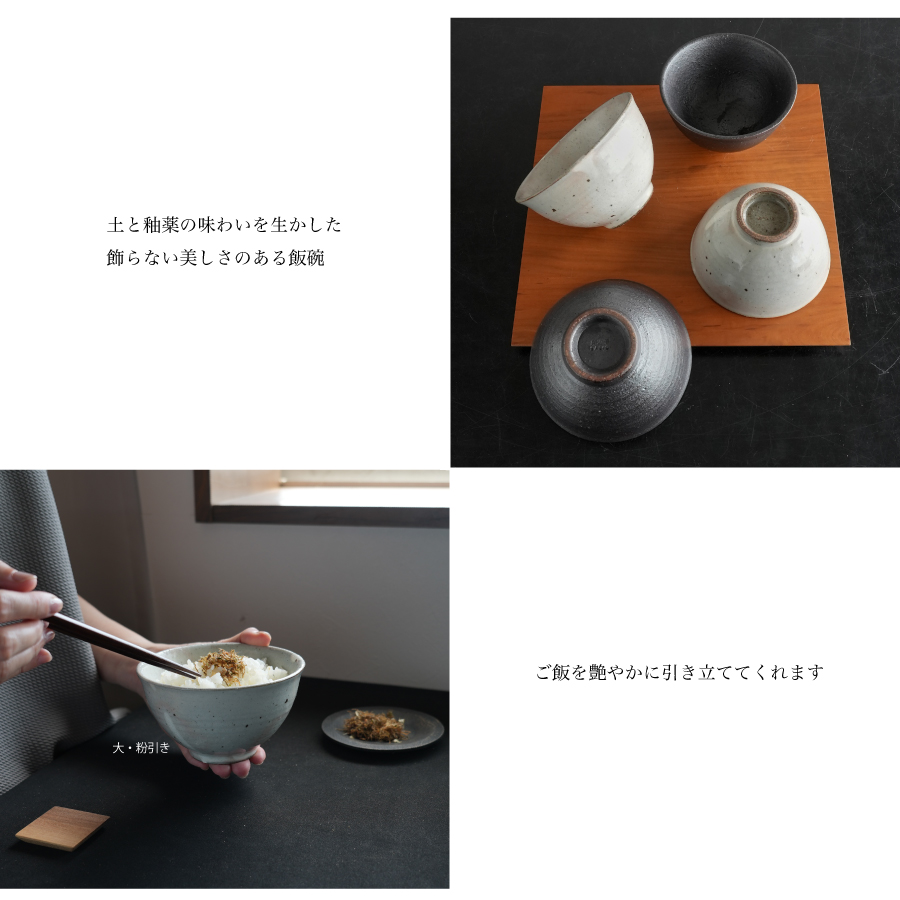 土と釉薬の味わいを生かした
飾らない美しさのある飯碗

大・粉引き

ご飯を艶やかに引き立ててくれます